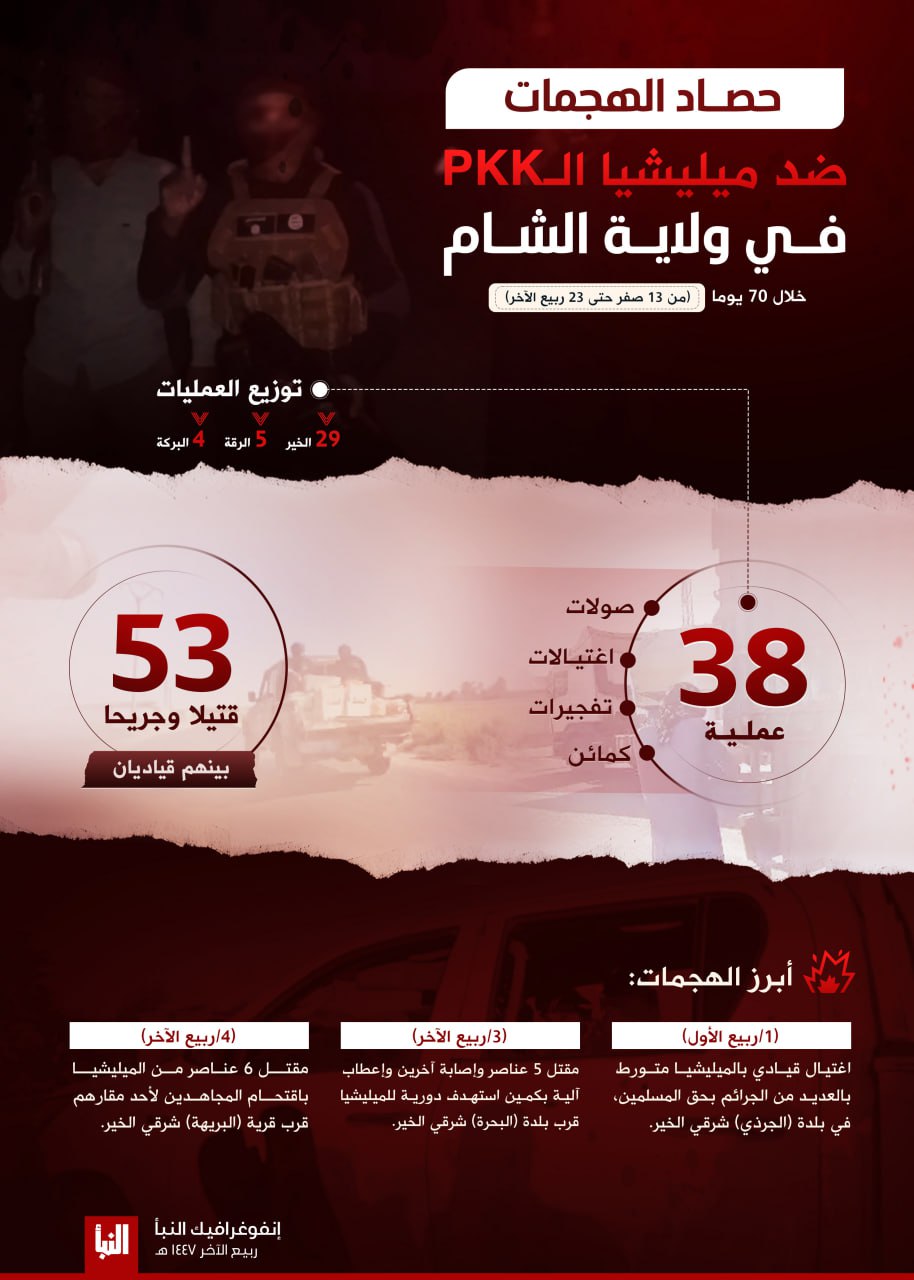 حصاد الهجمات

ضد ميليشيا الـPKK

في ولاية الشام

خلال 70 يوما (من 13 صفر حتى 23 ربيع الآخر)

توزيع العمليات

29 الخير
5 الرقة
4 البركة

38
عملية

صولات
اغتيالات
تفجيرات
كمائن

53
قتيلا وجريحا

بينهم قياديان

أبرز الهجمات:

(1/ربيع الأول)
اغتيال قيادي بالميليشيا متورط بالعديد من الجرائم بحق المسلمين، في بلدة (الجرذي) شرقي الخير.

(3/ربيع الآخر)
مقتل 5 عناصر وإصابة آخرين وإعطاب آلية بكمين استهدف دورية للميليشيا قرب بلدة (البحرة) شرقي الخير.

(4/ربيع الآخر)
مقتل 6 عناصر من الميليشيا باقتحام المجاهدين لأحد مقارهم قرب قرية (البريهة) شرقي الخير.

النبأ
إنفوغرافيك النبأ
ربيع الآخر ١٤٤٧ هـ